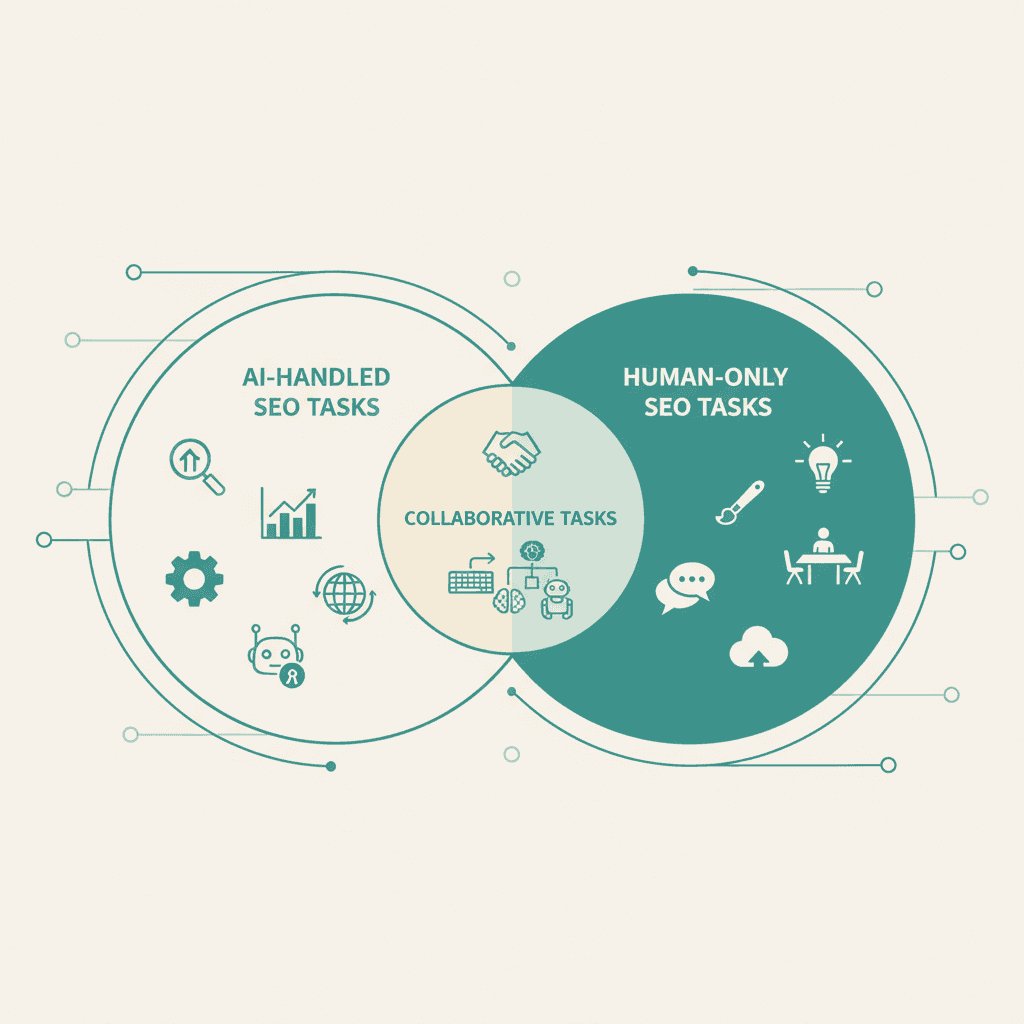 AI-HANDLED SEO TASKS

COLLABORATIVE TASKS

HUMAN-ONLY SEO TASKS