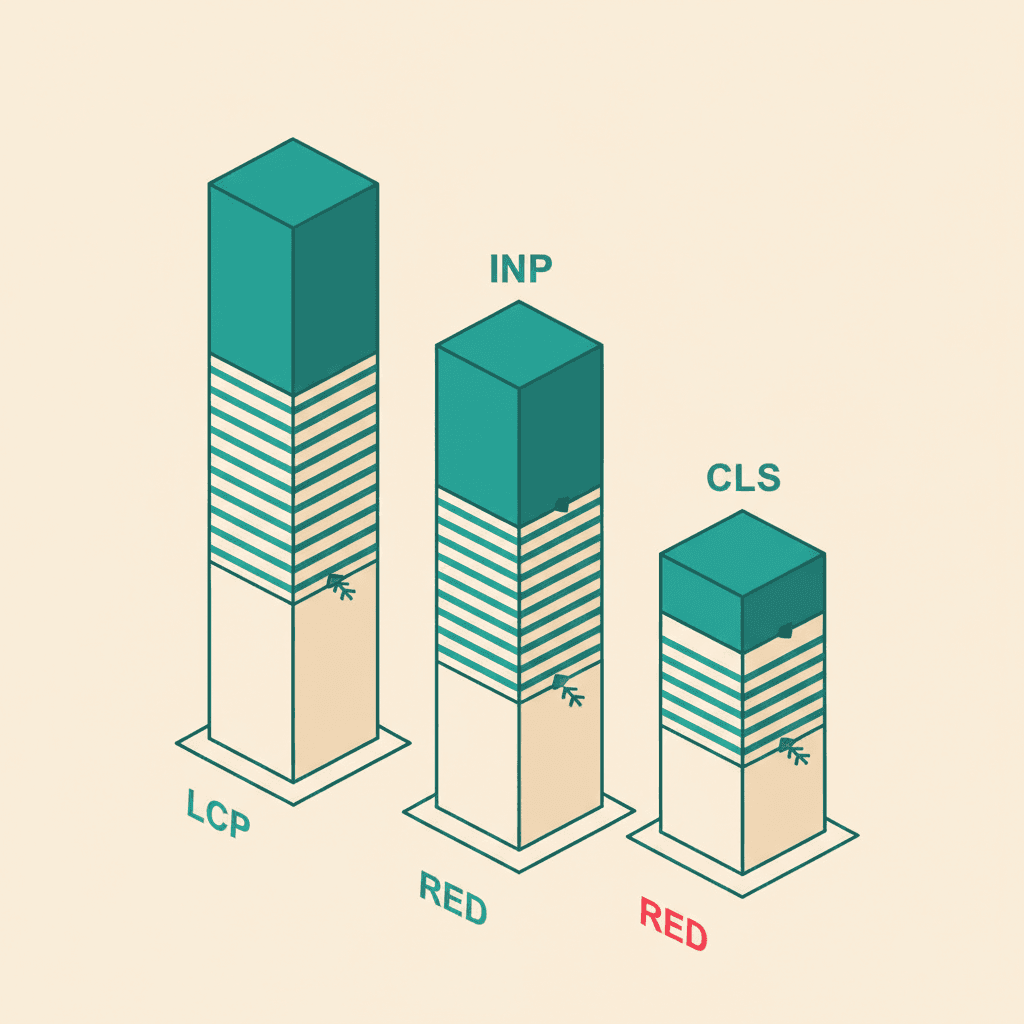 INP

CLS

LCP

RED

RED