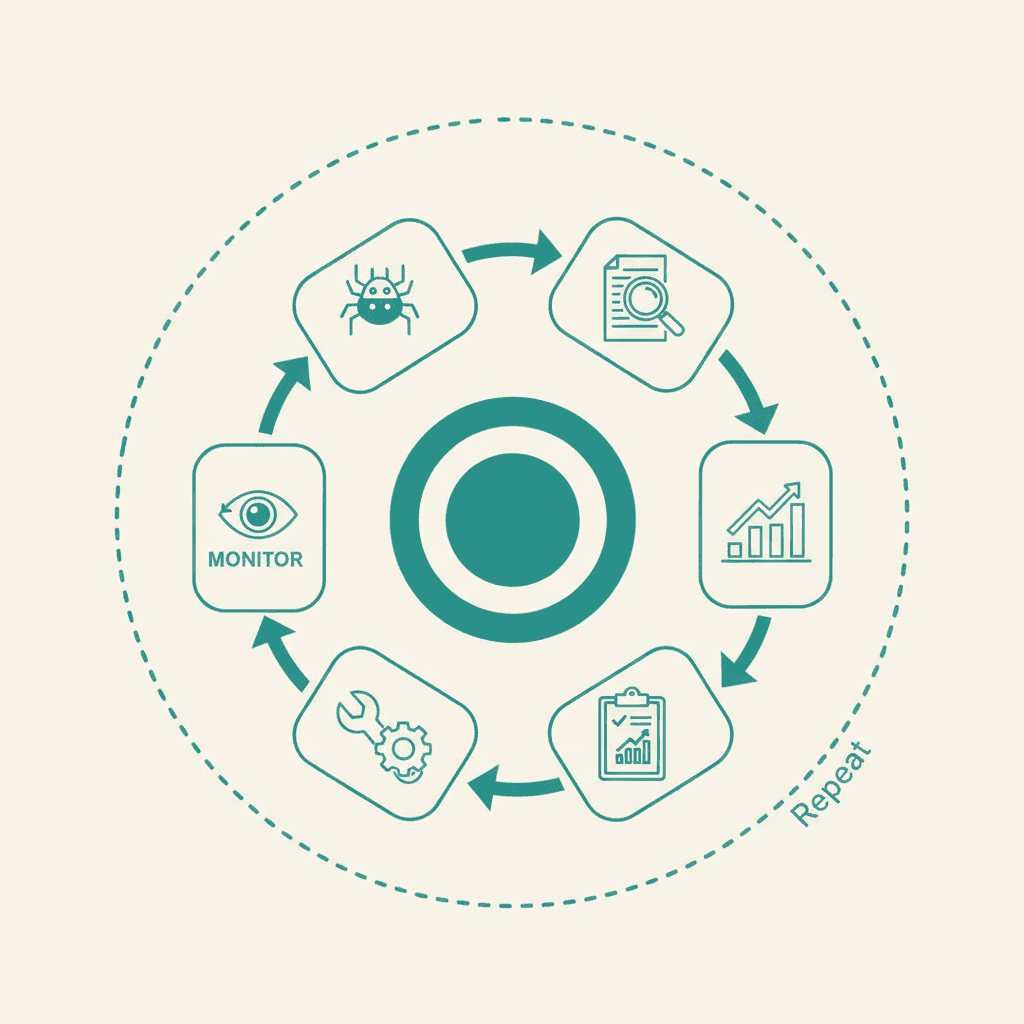 MONITOR

Repeat