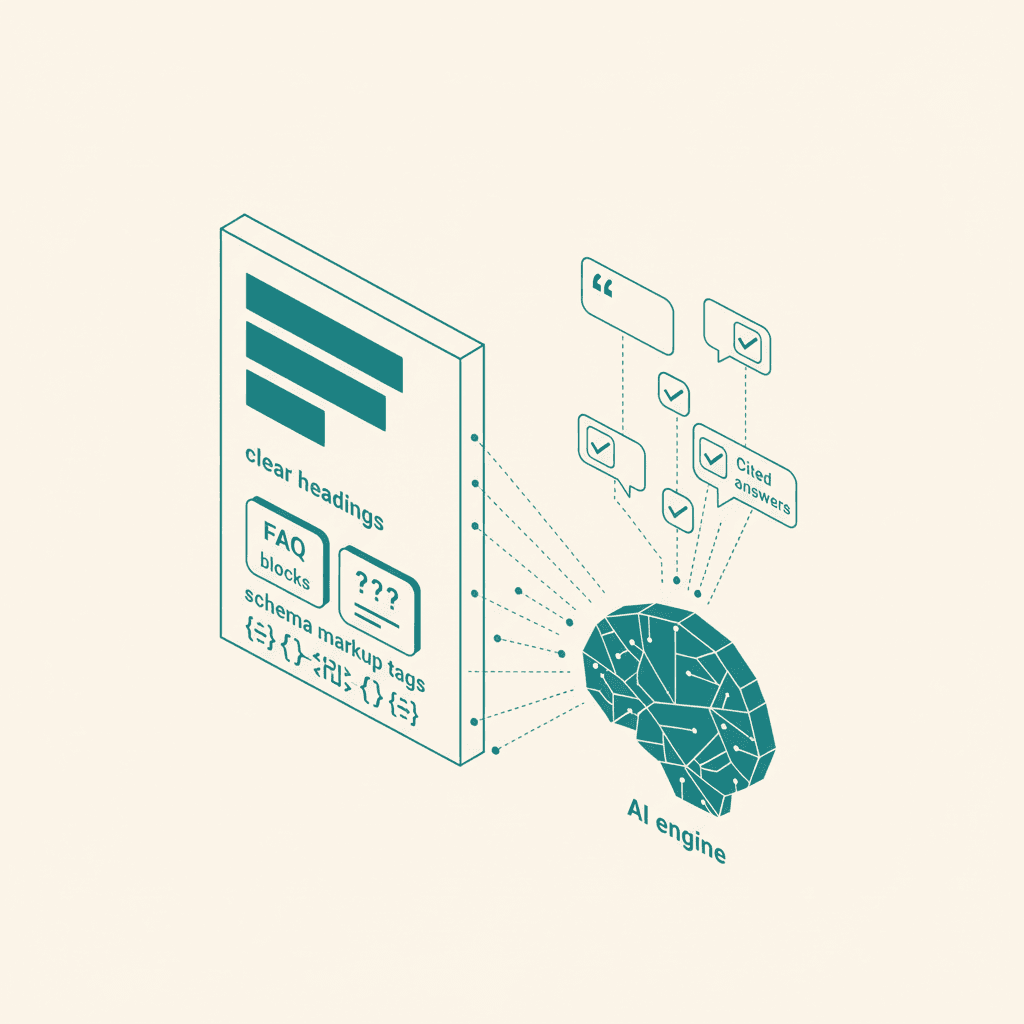 clear headings

FAQ blocks

???

schema markup tags

{=} {} <P> {} {=}

“

Cited answers

AI engine