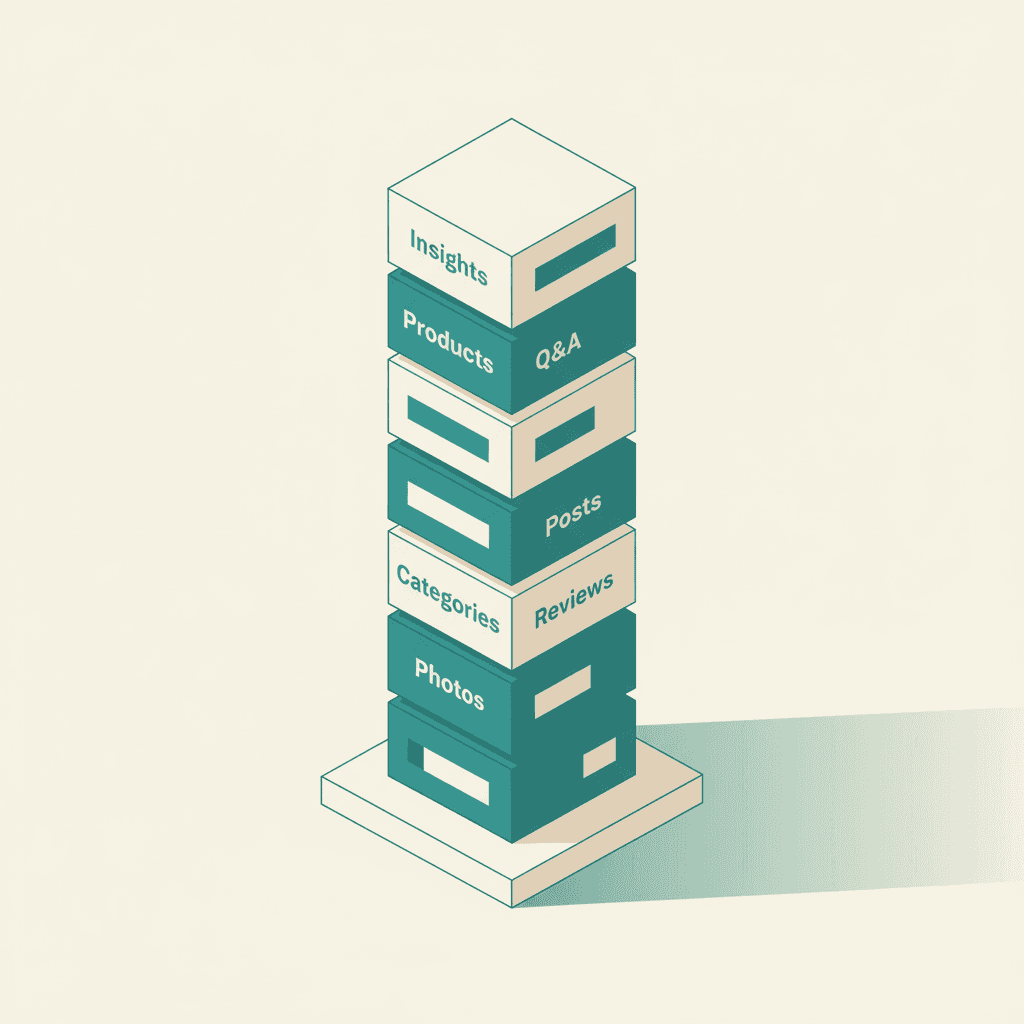 Insights
Products
Q&A
Posts
Categories
Reviews
Photos